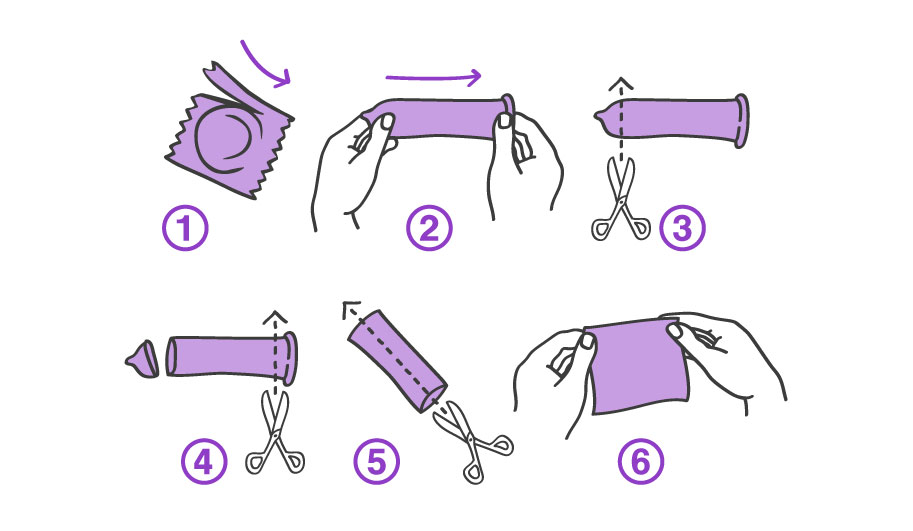 1
2
3
4
5
6